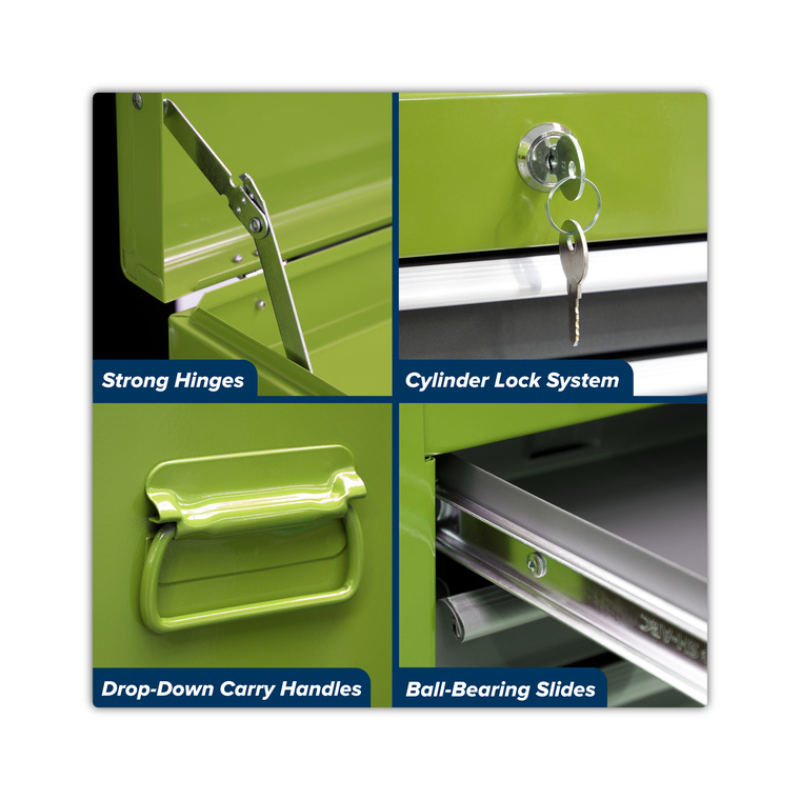 Strong Hinges

Cylinder Lock System

Drop-Down Carry Handles

Ball-Bearing Slides